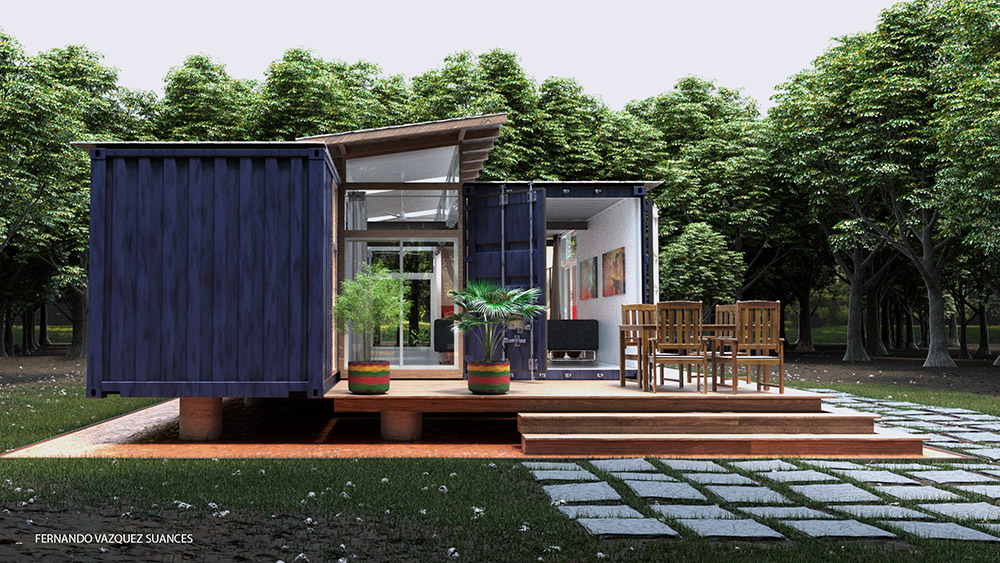 FERNANDO VAZQUEZ SUANCES