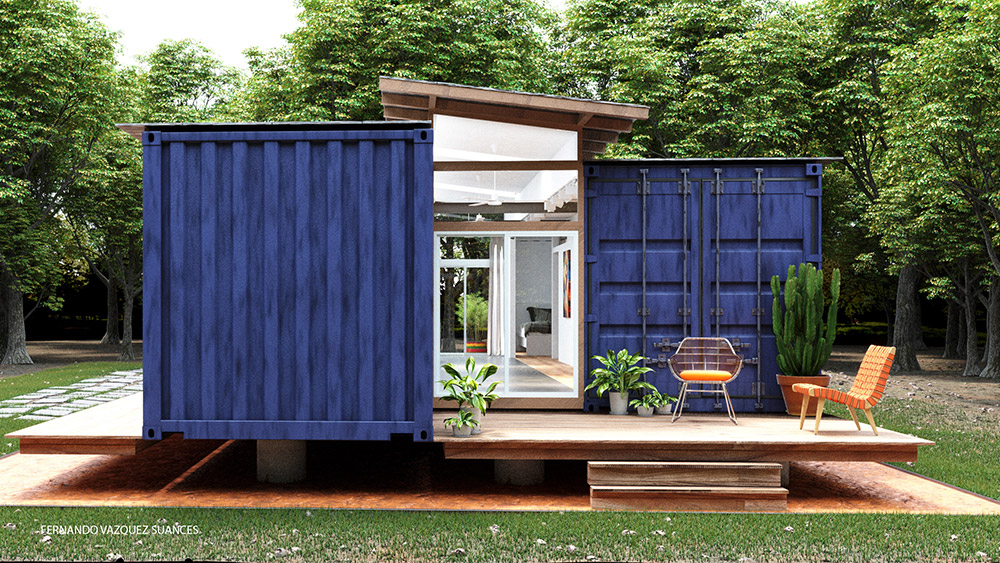 FERNANDO VAZQUEZ SUANCES