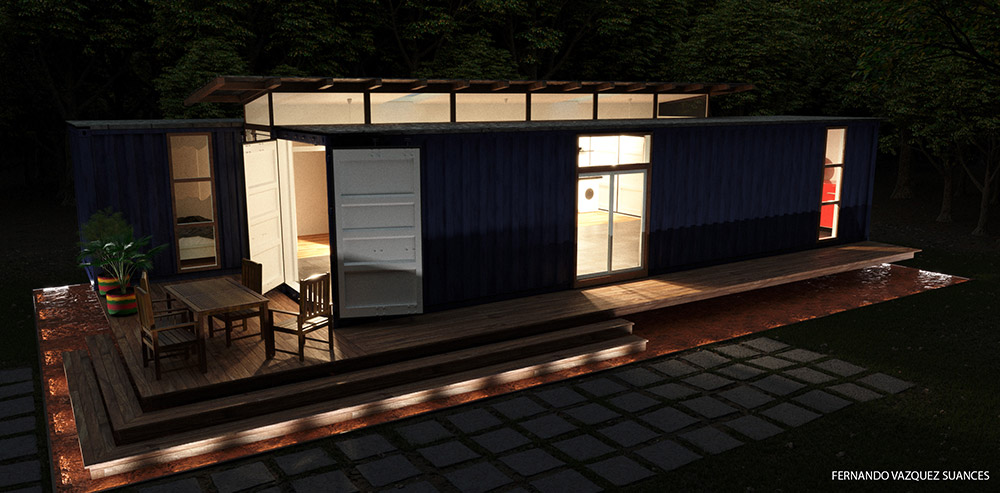 FERNANDO VAZQUEZ SUANCES