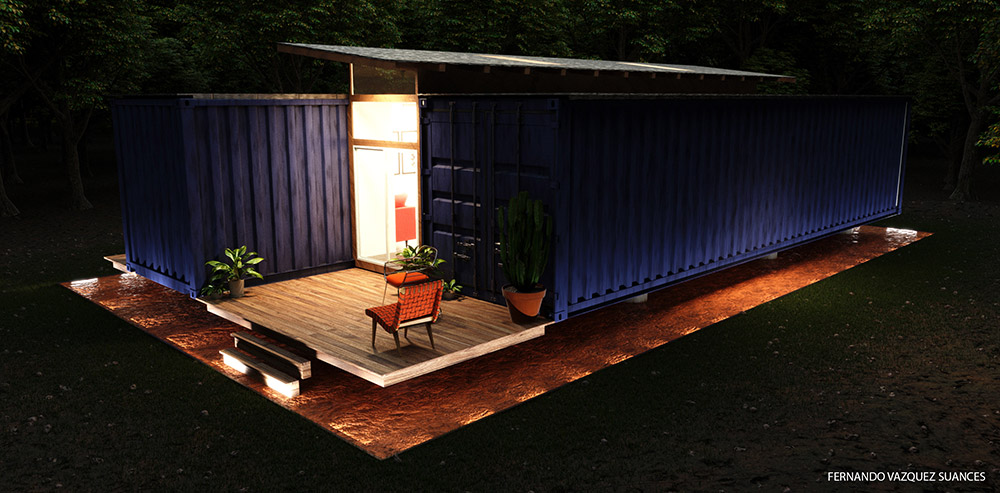 FERNANDO VAZQUEZ SUANCES