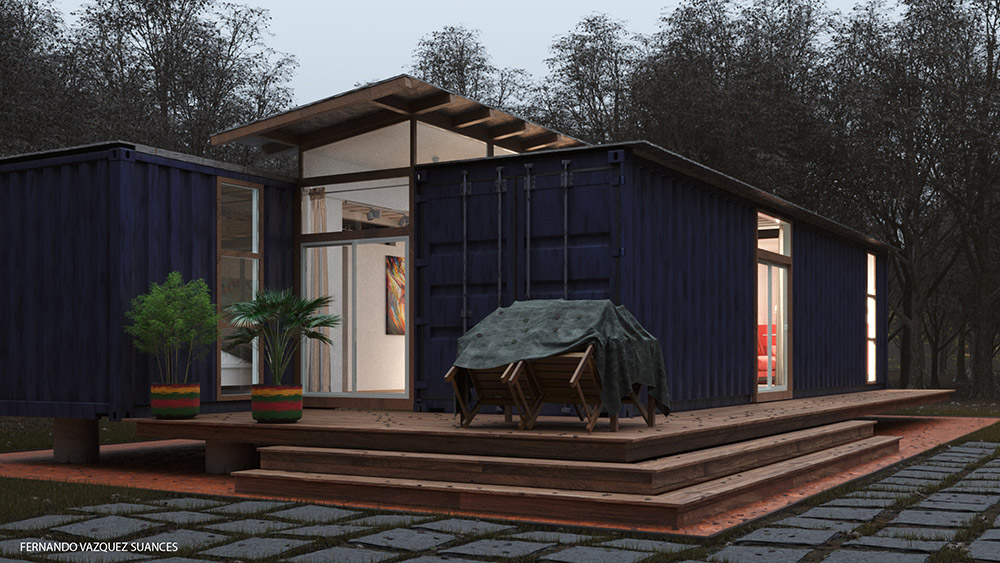 FERNANDO VAZQUEZ SUANCES