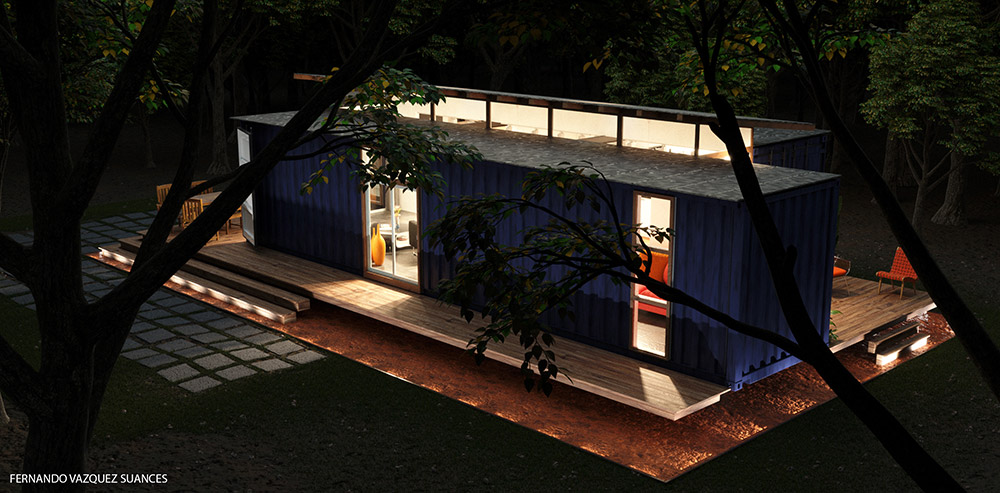 FERNANDO VAZQUEZ SUANCES