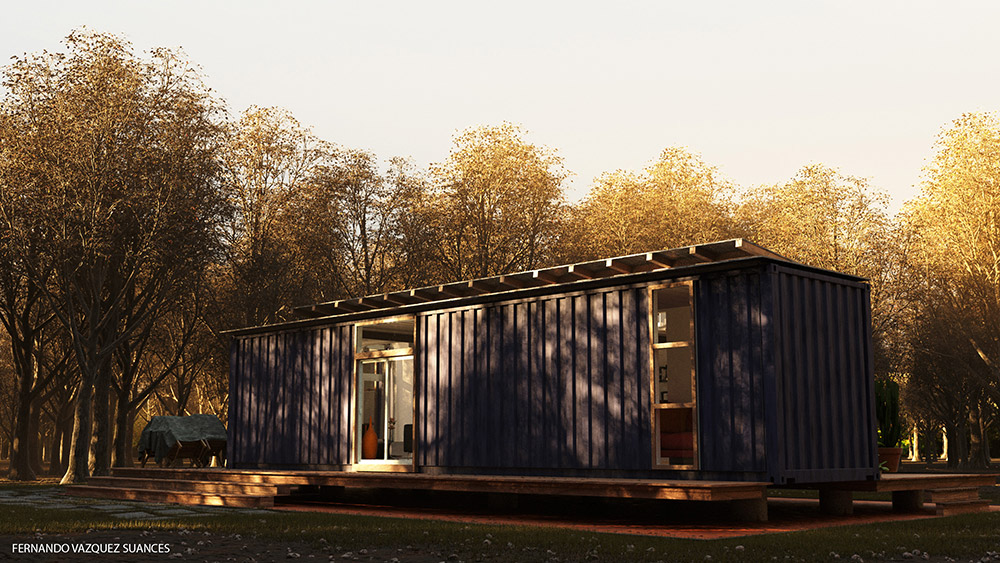 FERNANDO VAZQUEZ SUANCES