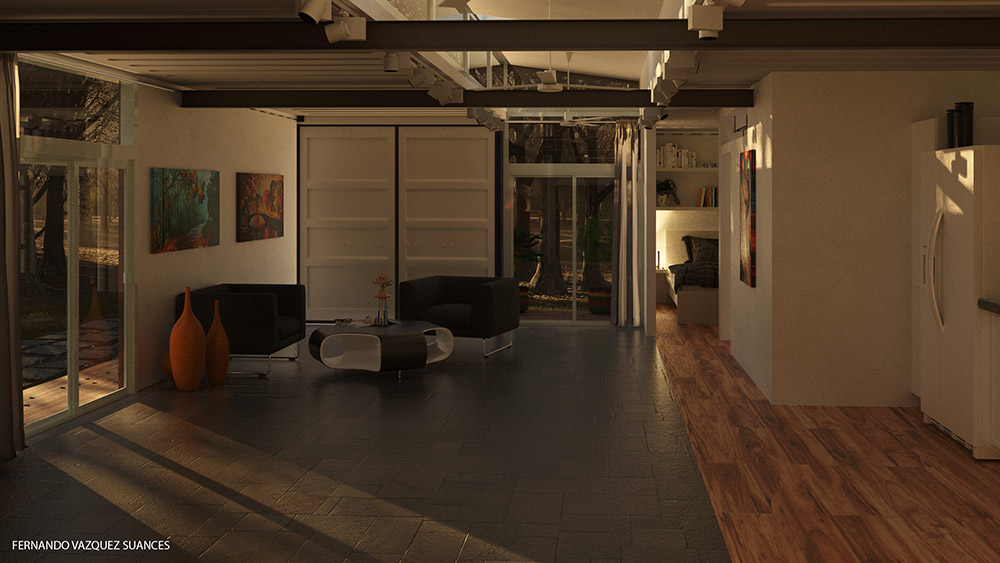 FERNANDO VAZQUEZ SUANCES